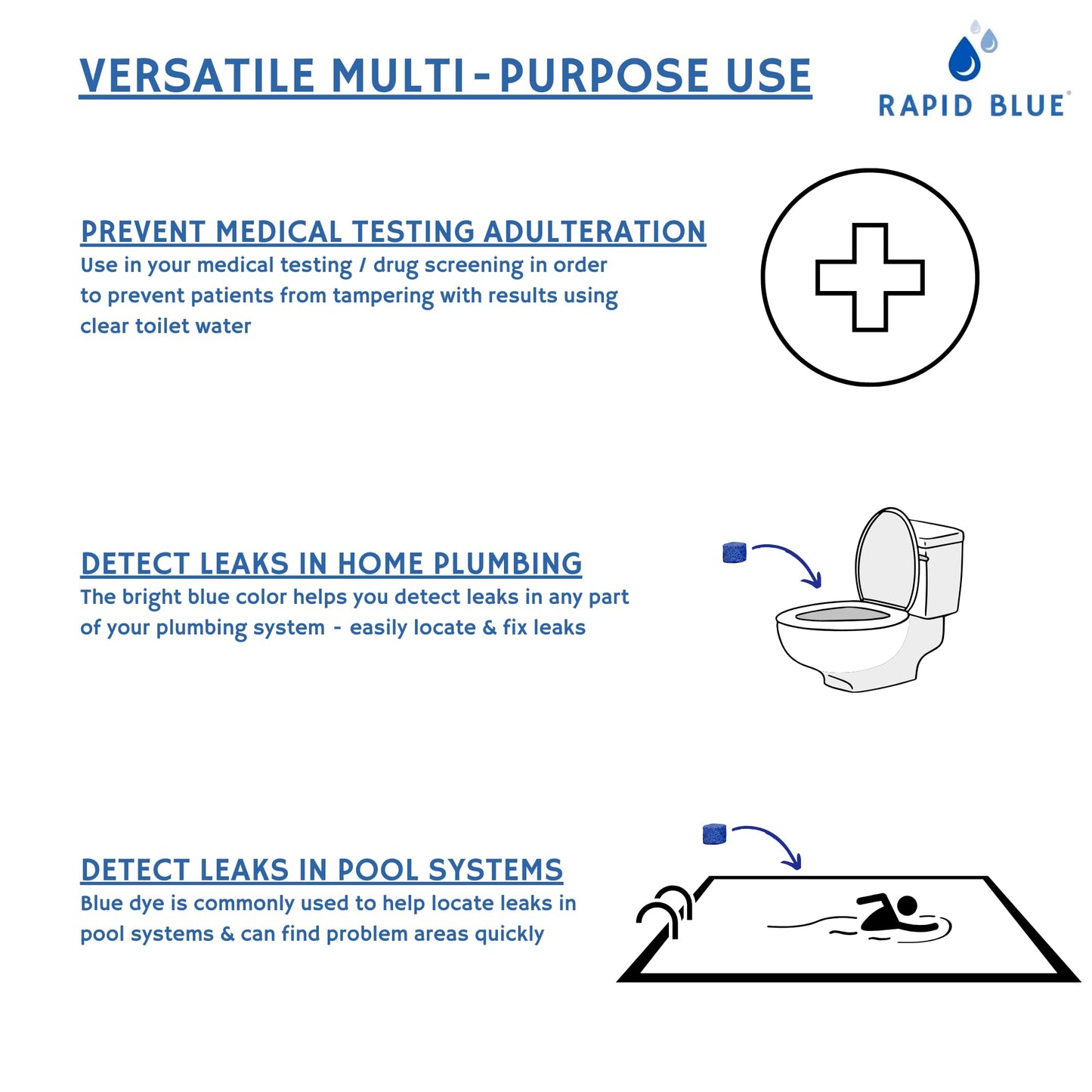 VERSATILE MULTI-PURPOSE USE

RAPID BLUE®

PREVENT MEDICAL TESTING ADULTERATION

Use in your medical testing / drug screening in order to prevent patients from tampering with results using clear toilet water

DETECT LEAKS IN HOME PLUMBING

The bright blue color helps you detect leaks in any part of your plumbing system - easily locate & fix leaks

DETECT LEAKS IN POOL SYSTEMS

Blue dye is commonly used to help locate leaks in pool systems & can find problem areas quickly